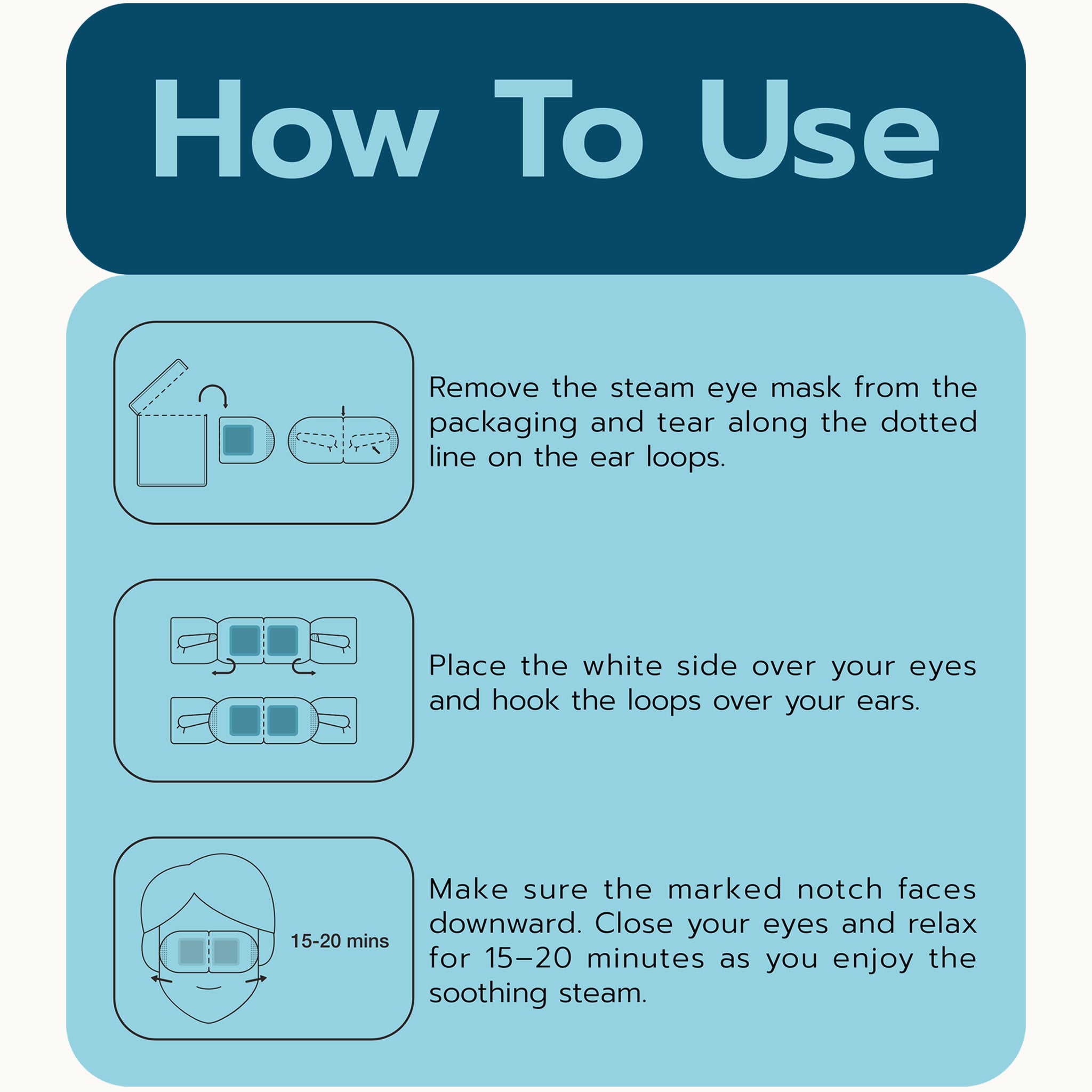 How To Use

Remove the steam eye mask from the packaging and tear along the dotted line on the ear loops.

Place the white side over your eyes and hook the loops over your ears.

15-20 mins

Make sure the marked notch faces downward. Close your eyes and relax for 15–20 minutes as you enjoy the soothing steam.