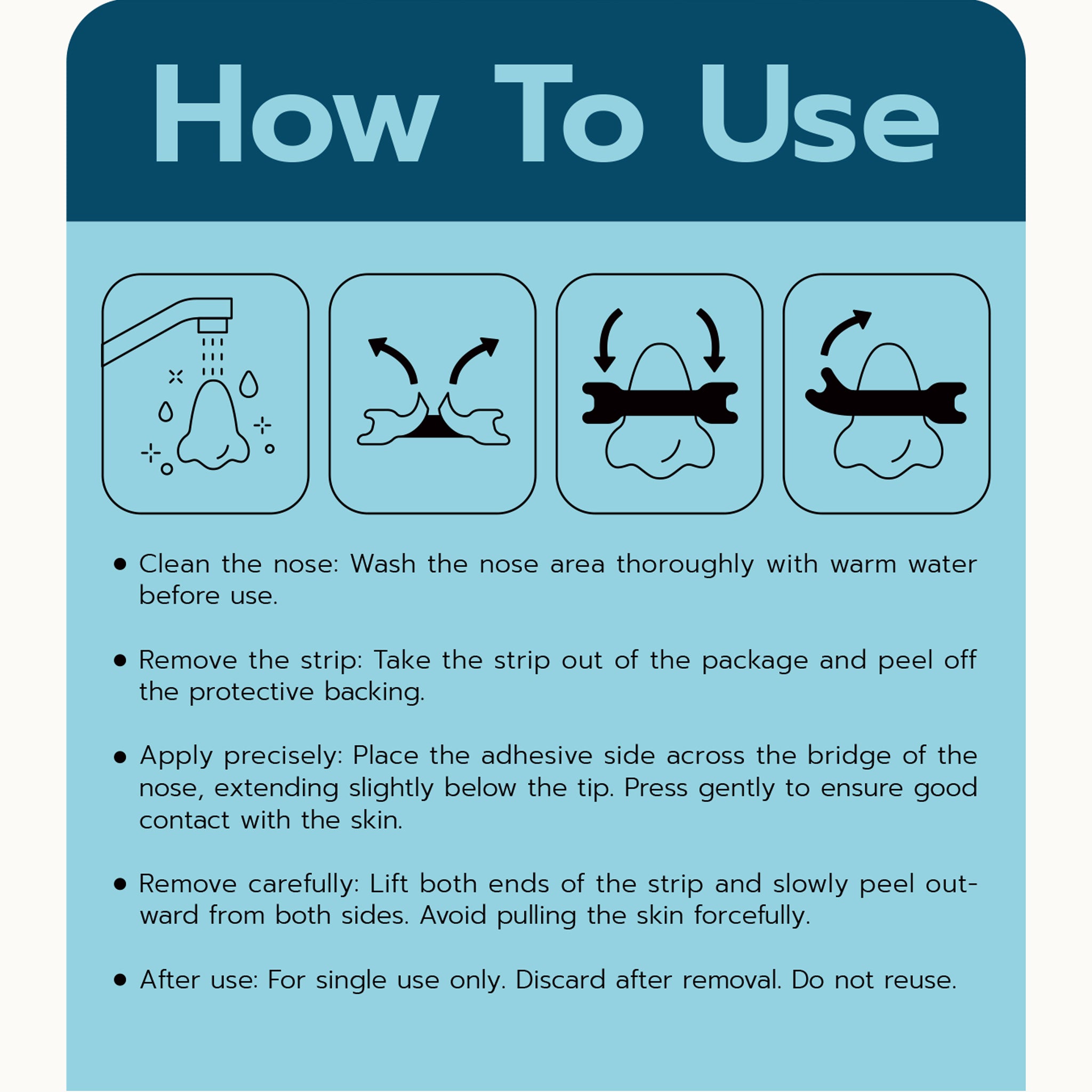 How To Use

• Clean the nose: Wash the nose area thoroughly with warm water before use.

• Remove the strip: Take the strip out of the package and peel off the protective backing.

• Apply precisely: Place the adhesive side across the bridge of the nose, extending slightly below the tip. Press gently to ensure good contact with the skin.

• Remove carefully: Lift both ends of the strip and slowly peel outward from both sides. Avoid pulling the skin forcefully.

• After use: For single use only. Discard after removal. Do not reuse.